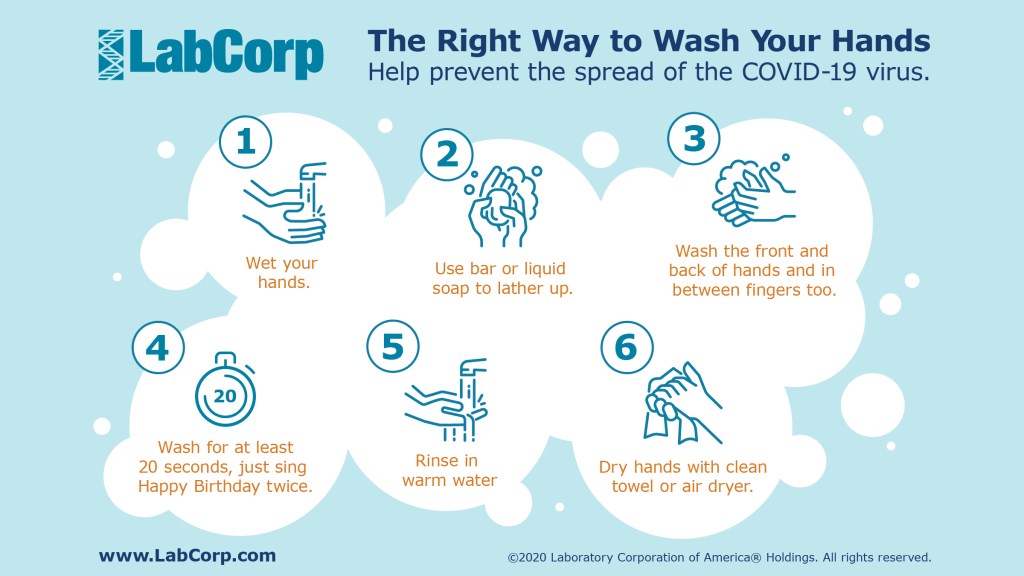 LabCorp

The Right Way to Wash Your Hands
Help prevent the spread of the COVID-19 virus.

1
Wet your hands.

2
Use bar or liquid soap to lather up.

3
Wash the front and back of hands and in between fingers too.

4
20
Wash for at least 20 seconds, just sing Happy Birthday twice.

5
Rinse in warm water

6
Dry hands with clean towel or air dryer.

www.LabCorp.com

©2020 Laboratory Corporation of America® Holdings. All rights reserved.